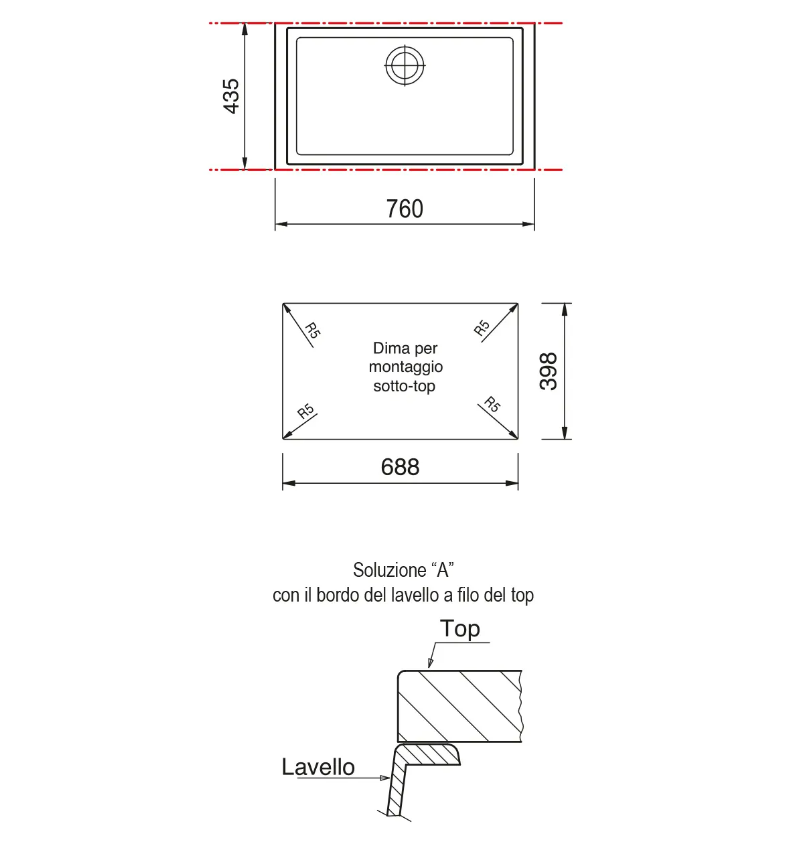 435

760

R5

R5

Dima per montaggio sotto-top

R5

R5

398

688

Soluzione “A”
con il bordo del lavello a filo del top

Top

Lavello